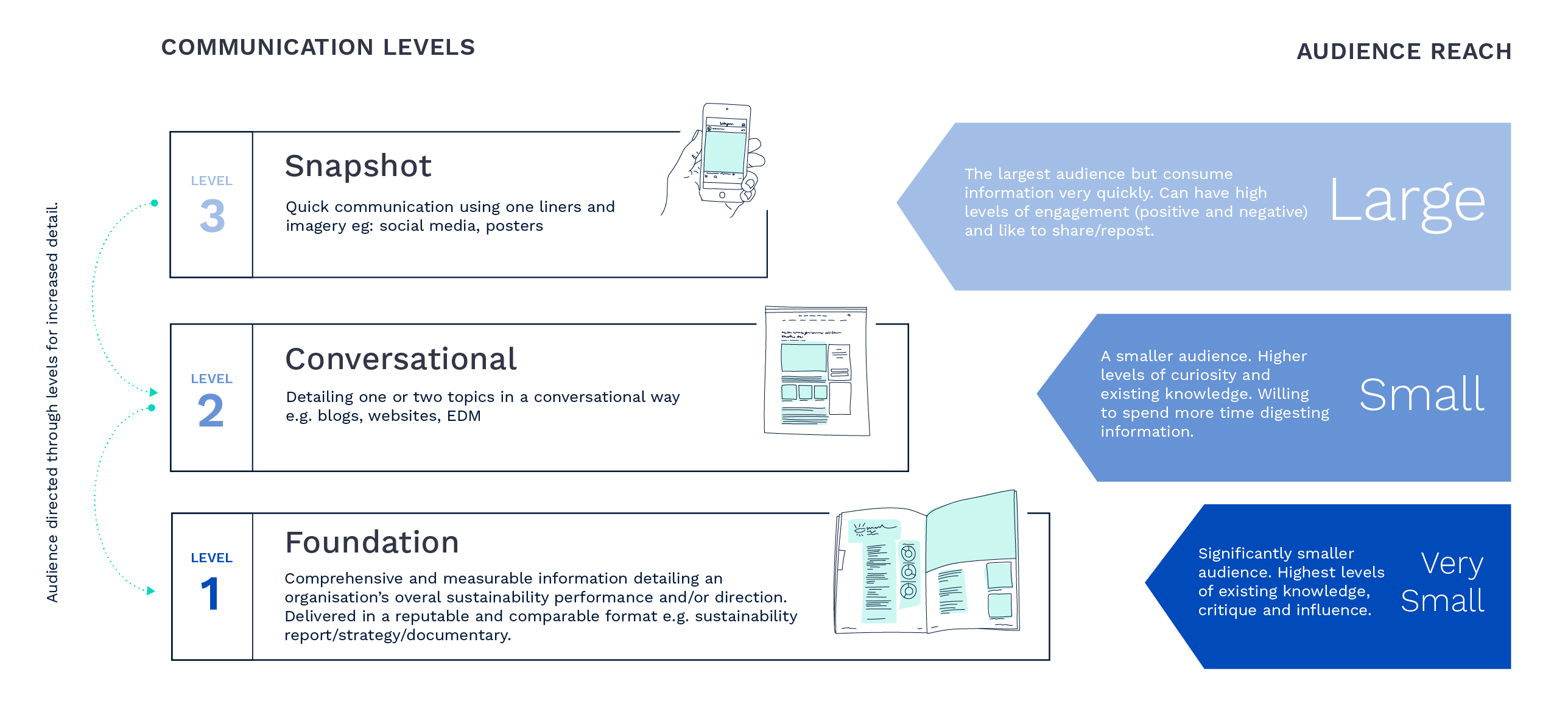 COMMUNICATION LEVELS

AUDIENCE REACH

Audience directed through levels for increased detail.

LEVEL 3

Snapshot

Quick communication using one liners and imagery eg: social media, posters

The largest audience but consume information very quickly. Can have high levels of engagement (positive and negative) and like to share/repost.

Large

LEVEL 2

Conversational

Detailing one or two topics in a conversational way e.g. blogs, websites, EDM

A smaller audience. Higher levels of curiosity and existing knowledge. Willing to spend more time digesting information.

Small

LEVEL 1

Foundation

Comprehensive and measurable information detailing an organisation's overal sustainability performance and/or direction. Delivered in a reputable and comparable format e.g. sustainability report/strategy/documentary.

Significantly smaller audience. Highest levels of existing knowledge, critique and influence.

Very Small